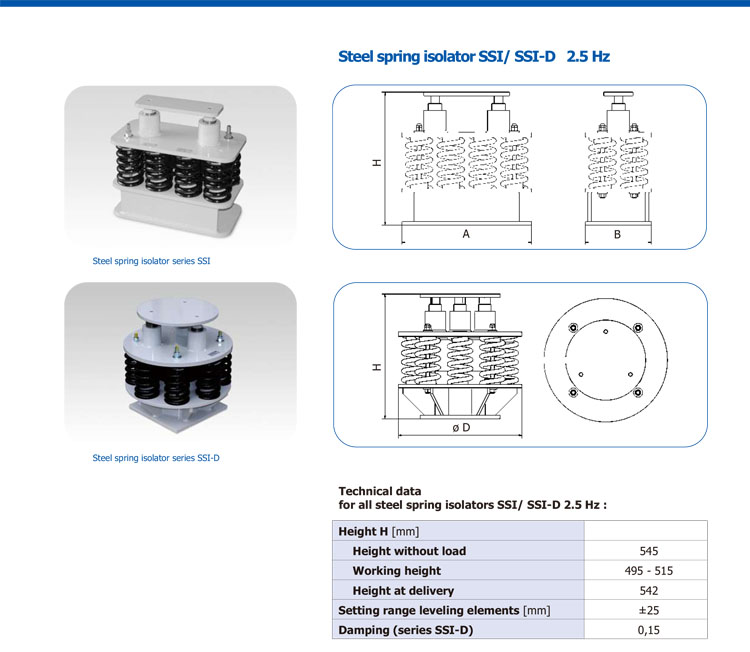 Steel spring isolator SSI/ SSI-D 2.5 Hz

H

A

B

Steel spring isolator series SSI

H

ø D

Steel spring isolator series SSI-D

Technical data
for all steel spring isolators SSI/ SSI-D 2.5 Hz :

| Height H [mm] | |
|---|---|
| Height without load | 545 |
| Working height | 495 - 515 |
| Height at delivery | 542 |
| Setting range leveling elements [mm] | ±25 |
| Damping (series SSI-D) | 0,15 |