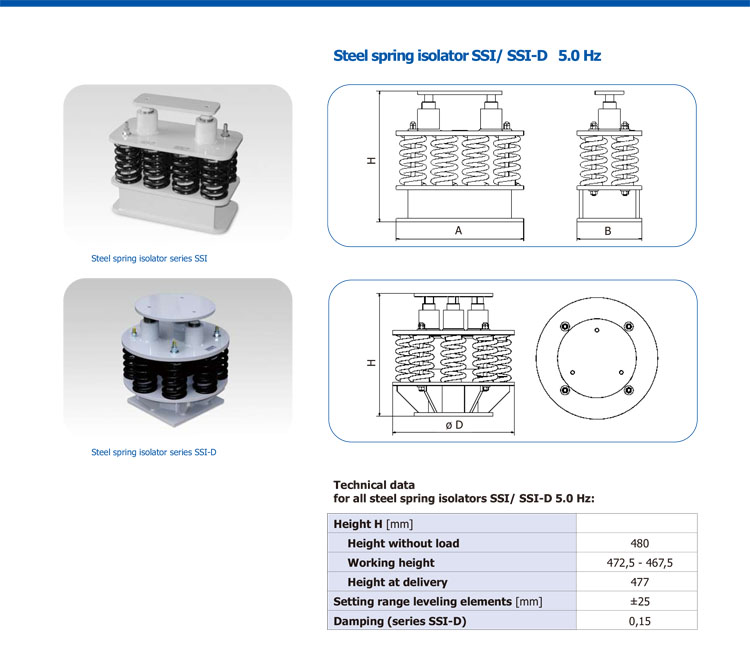 Steel spring isolator SSI/ SSI-D 5.0 Hz

H

A

B

Steel spring isolator series SSI

H

ø D

Steel spring isolator series SSI-D

Technical data
for all steel spring isolators SSI/ SSI-D 5.0 Hz:

| Height H [mm] | |
|---|---|
| Height without load | 480 |
| Working height | 472,5 - 467,5 |
| Height at delivery | 477 |
| Setting range leveling elements [mm] | ±25 |
| Damping (series SSI-D) | 0,15 |